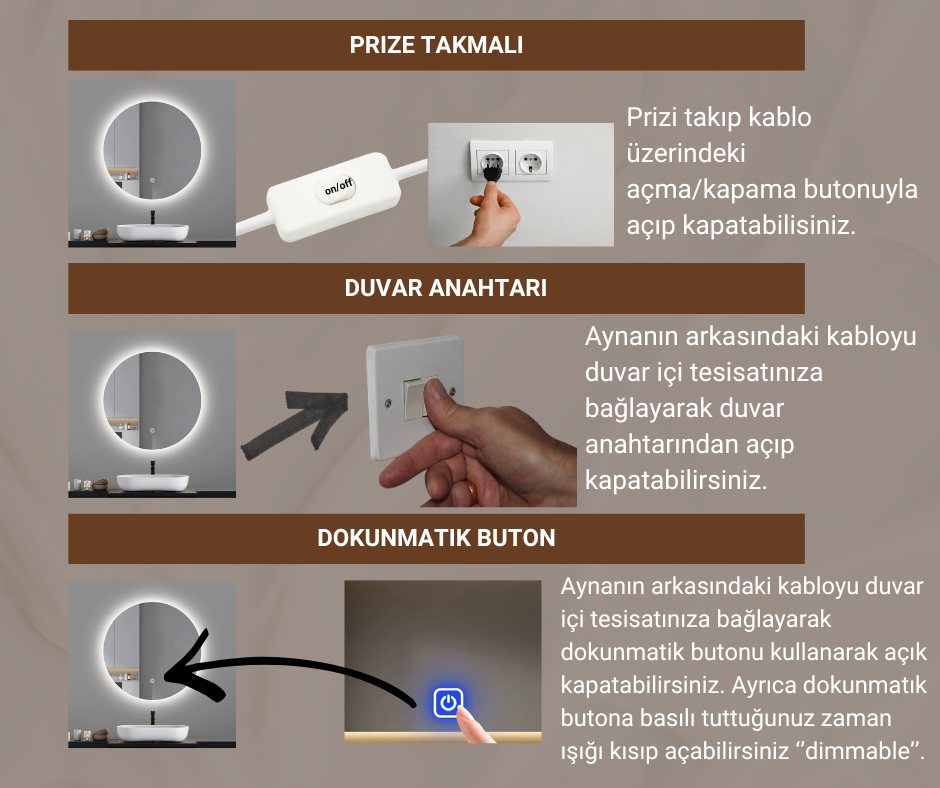 PRIZE TAKMALI

on/off

Prizi takıp kablo üzerindeki açma/kapama butonuyla açıp kapatabilisiniz.

DUVAR ANAHTARI

Aynanın arkasındaki kabloyu duvar içi tesisatınıza bağlayarak duvar anahtarından açıp kapatabilirsiniz.

DOKUNMATIK BUTON

Aynanın arkasındaki kabloyu duvar içi tesisatınıza bağlayarak dokunmatik butonu kullanarak açık kapatabilirsiniz. Ayrıca dokunmatık butona basılı tuttuğunuz zaman ışığı kısıp açabilirsiniz “dimmable”.